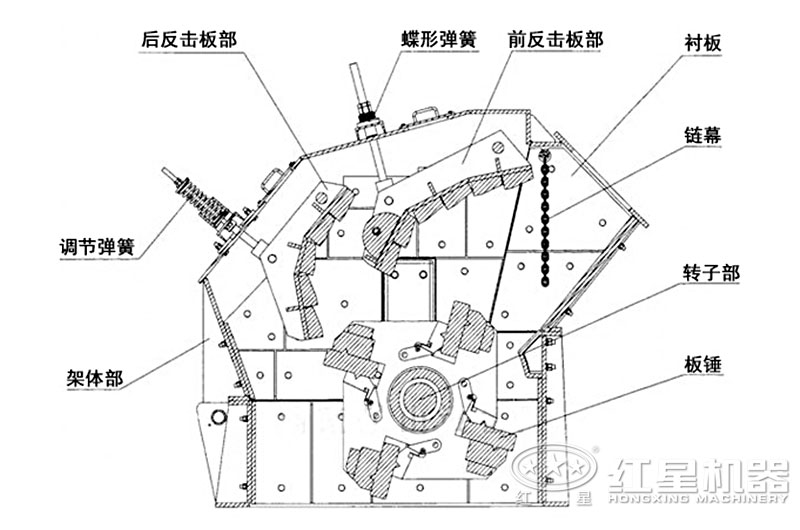 后反击板部
蝶形弹簧
前反击板部
衬板
链幕
调节弹簧
转子部
架体部
板锤
红星机器
红 星
HONGXING MACHINERY